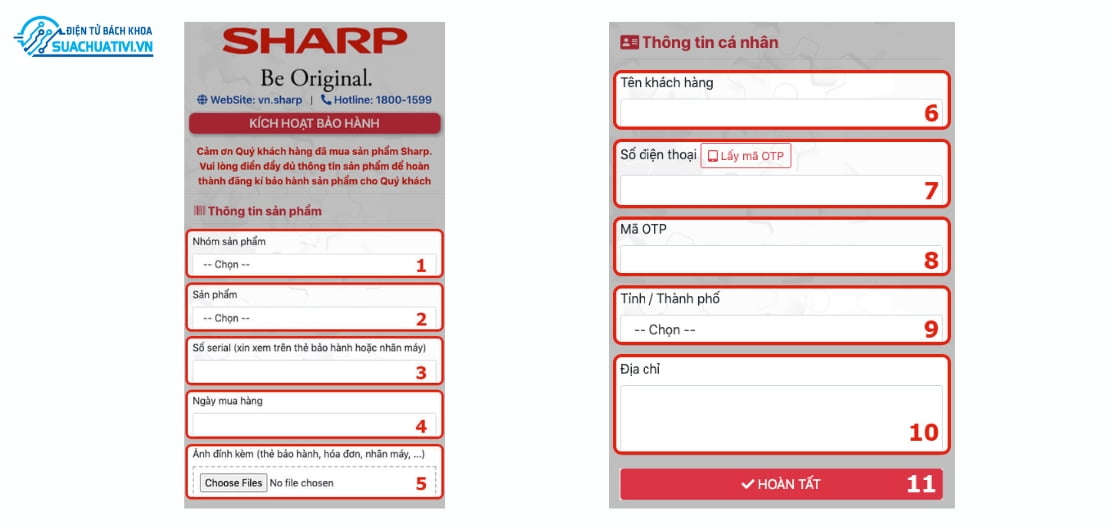 ĐIỆN TỬ BÁCH KHOA
SUACHUATIVI.VN

SHARP
Be Original.
WebSite: vn.sharp | Hotline: 1800-1599

KÍCH HOẠT BẢO HÀNH

Cảm ơn Quý khách hàng đã mua sản phẩm Sharp. Vui lòng điền đầy đủ thông tin sản phẩm để hoàn thành đăng kí bảo hành sản phẩm cho Quý khách

Thông tin sản phẩm

Nhóm sản phẩm
-- Chọn --
1

Sản phẩm
-- Chọn --
2

Số serial (xin xem trên thẻ bảo hành hoặc nhãn máy)
3

Ngày mua hàng
4

Ảnh đính kèm (thẻ bảo hành, hóa đơn, nhãn máy, ...)
Choose Files No file chosen
5

Thông tin cá nhân

Tên khách hàng
6

Số điện thoại Lấy mã OTP
7

Mã OTP
8

Tỉnh / Thành phố
-- Chọn --
9

Địa chỉ
10

HOÀN TẤT
11